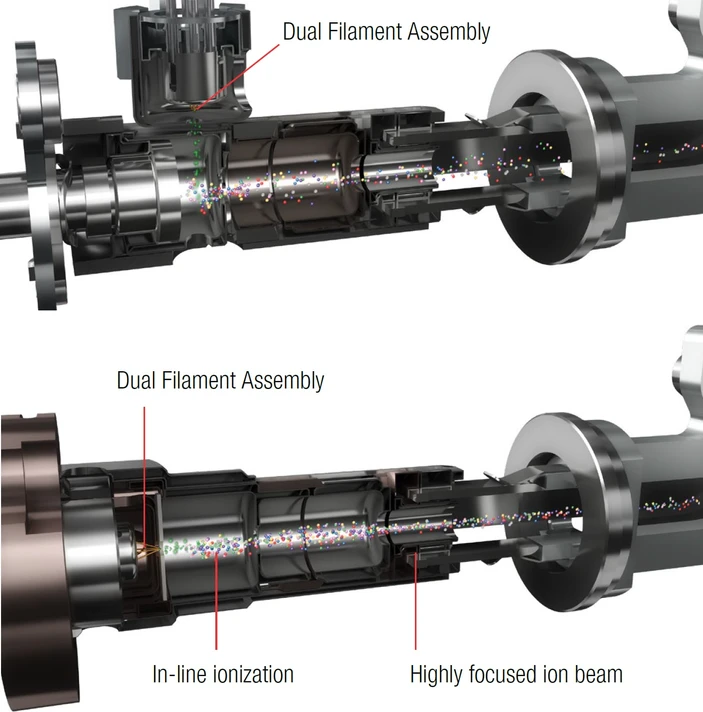 Dual Filament Assembly

Dual Filament Assembly

In-line ionization

Highly focused ion beam