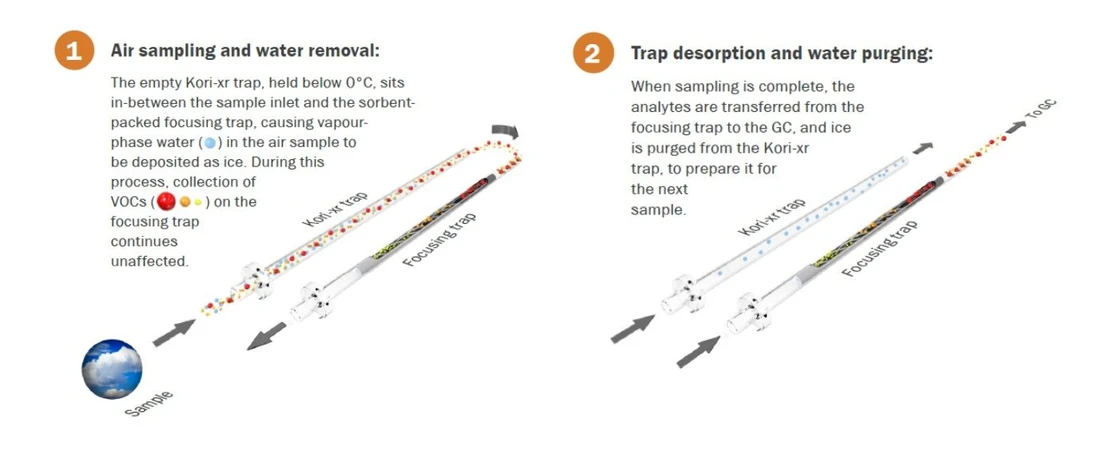 1 Air sampling and water removal:

The empty Kori-xr trap, held below 0°C, sits in-between the sample inlet and the sorbent-packed focusing trap, causing vapour-phase water ( ) in the air sample to be deposited as ice. During this process, collection of VOCs ( ) on the focusing trap continues unaffected.

Kori-xr trap

Focusing trap

Sample

2 Trap desorption and water purging:

When sampling is complete, the analytes are transferred from the focusing trap to the GC, and ice is purged from the Kori-xr trap, to prepare it for the next sample.

Kori-xr trap

Focusing trap

To GC